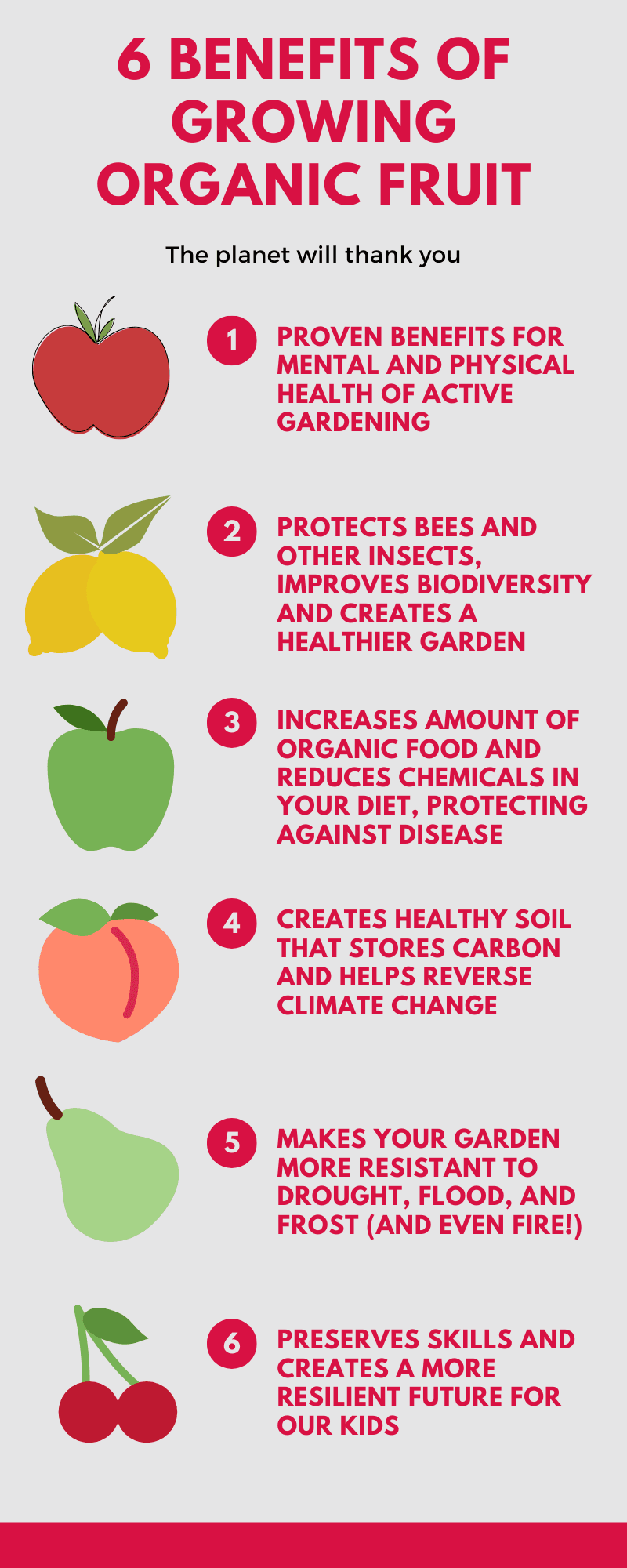 6 BENEFITS OF GROWING ORGANIC FRUIT

The planet will thank you

1 PROVEN BENEFITS FOR MENTAL AND PHYSICAL HEALTH OF ACTIVE GARDENING

2 PROTECTS BEES AND OTHER INSECTS, IMPROVES BIODIVERSITY AND CREATES A HEALTHIER GARDEN

3 INCREASES AMOUNT OF ORGANIC FOOD AND REDUCES CHEMICALS IN YOUR DIET, PROTECTING AGAINST DISEASE

4 CREATES HEALTHY SOIL THAT STORES CARBON AND HELPS REVERSE CLIMATE CHANGE

5 MAKES YOUR GARDEN MORE RESISTANT TO DROUGHT, FLOOD, AND FROST (AND EVEN FIRE!)

6 PRESERVES SKILLS AND CREATES A MORE RESILIENT FUTURE FOR OUR KIDS